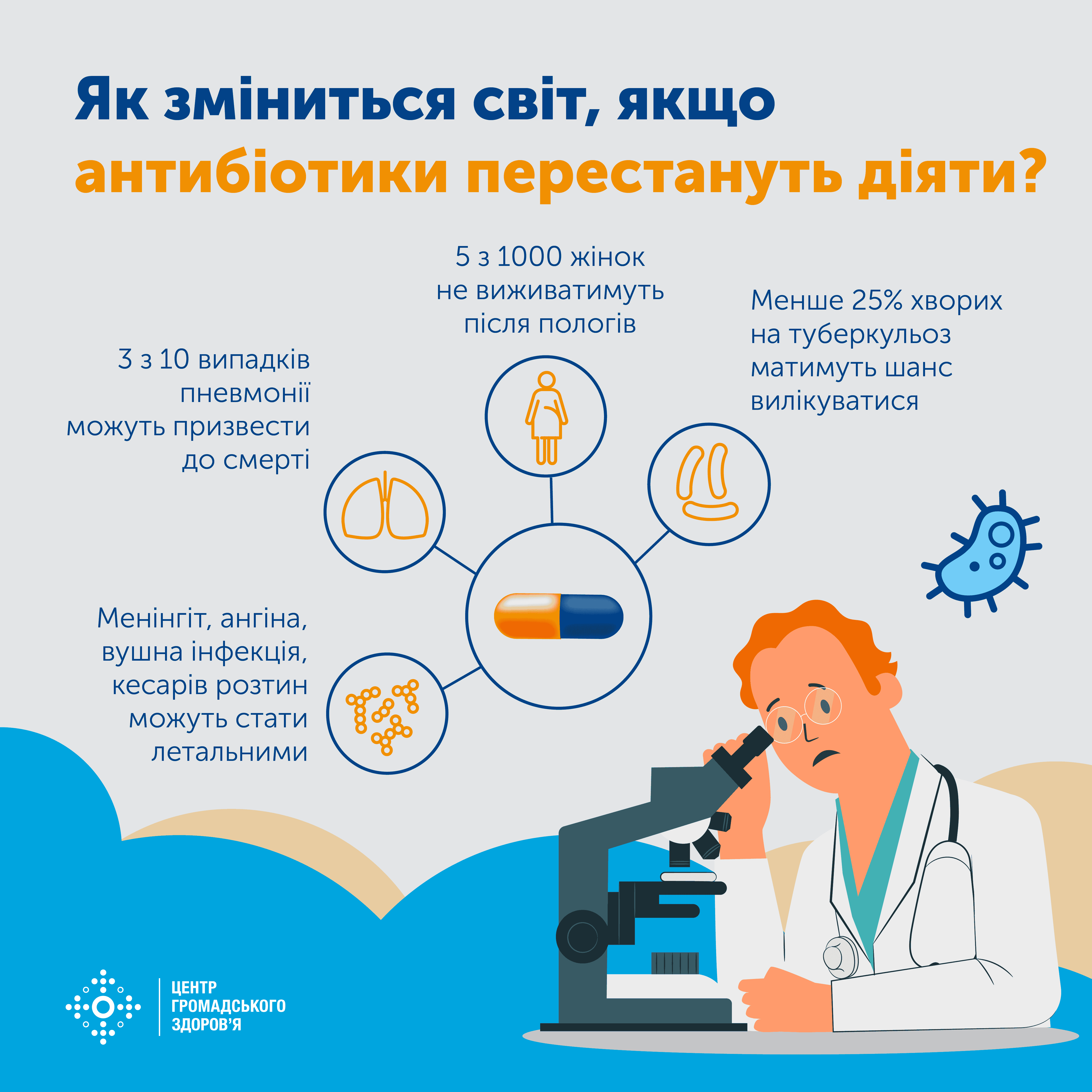 Як зміниться світ, якщо антибіотики перестануть діяти?

5 з 1000 жінок не виживатимуть після пологів

Менше 25% хворих на туберкульоз матимуть шанс вилікуватися

3 з 10 випадків пневмонії можуть призвести до смерті

Менінгіт, ангіна, вушна інфекція, кесарів розтин можуть стати летальними

ЦЕНТР ГРОМАДСЬКОГО ЗДОРОВ'Я